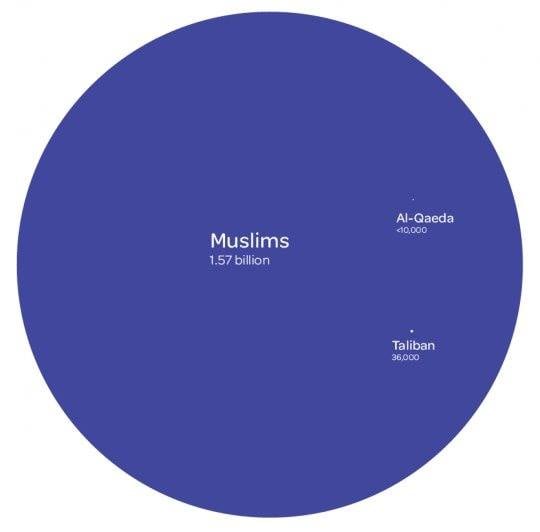 Muslims
1.57 billion

Al-Qaeda
<10,000

Taliban
36,000